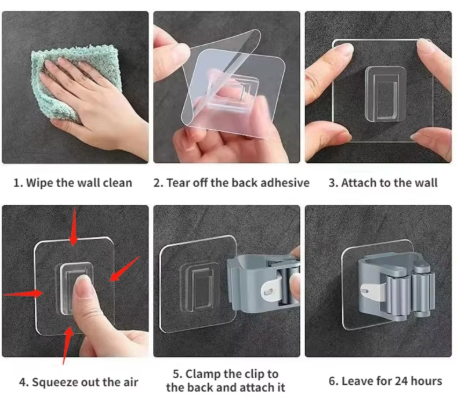 1. Wipe the wall clean

2. Tear off the back adhesive

3. Attach to the wall

4. Squeeze out the air

5. Clamp the clip to the back and attach it

6. Leave for 24 hours