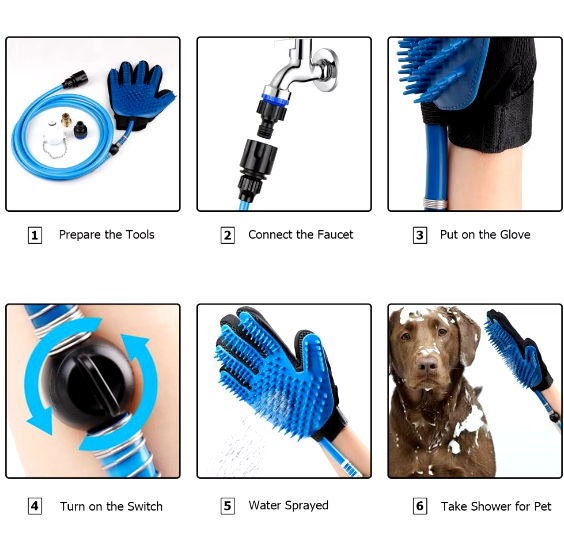 1 Prepare the Tools

2 Connect the Faucet

3 Put on the Glove

4 Turn on the Switch

5 Water Sprayed

6 Take Shower for Pet