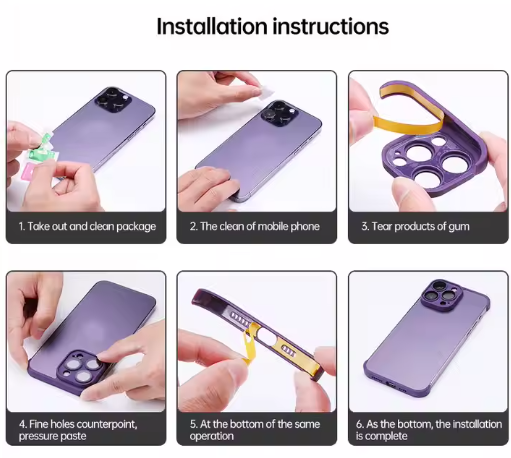 Installation instructions

1. Take out and clean package

2. The clean of mobile phone

3. Tear products of gum

4. Fine holes counterpoint, pressure paste

5. At the bottom of the same operation

6. As the bottom, the installation is complete